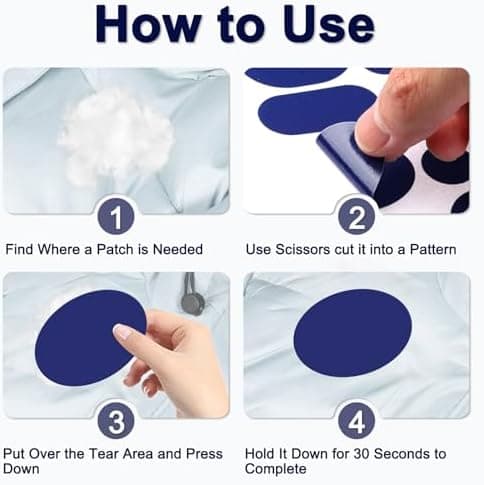 How to Use

1

Find Where a Patch is Needed

2

Use Scissors cut it into a Pattern

3

Put Over the Tear Area and Press Down

4

Hold It Down for 30 Seconds to Complete